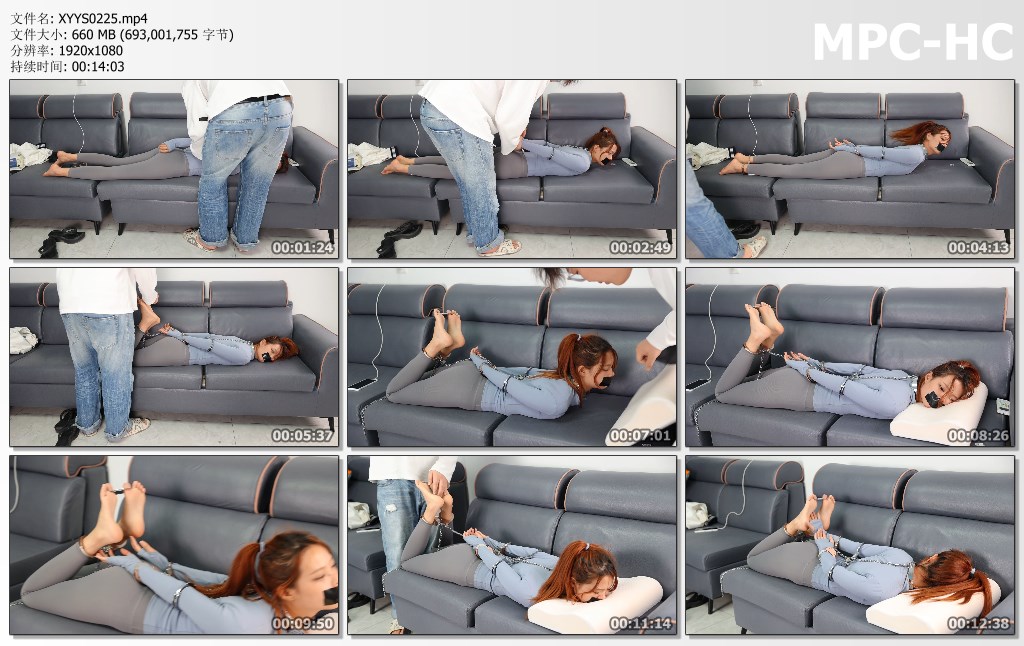 文件名: XYYS0225.mp4
文件大小: 660 MB (693,001,755 字节)
分辨率: 1920x1080
持续时间: 00:14:03

MPC-HC

00:01:24
00:02:49
00:04:13
00:05:37
00:07:01
00:08:26
00:09:50
00:11:14
00:12:38