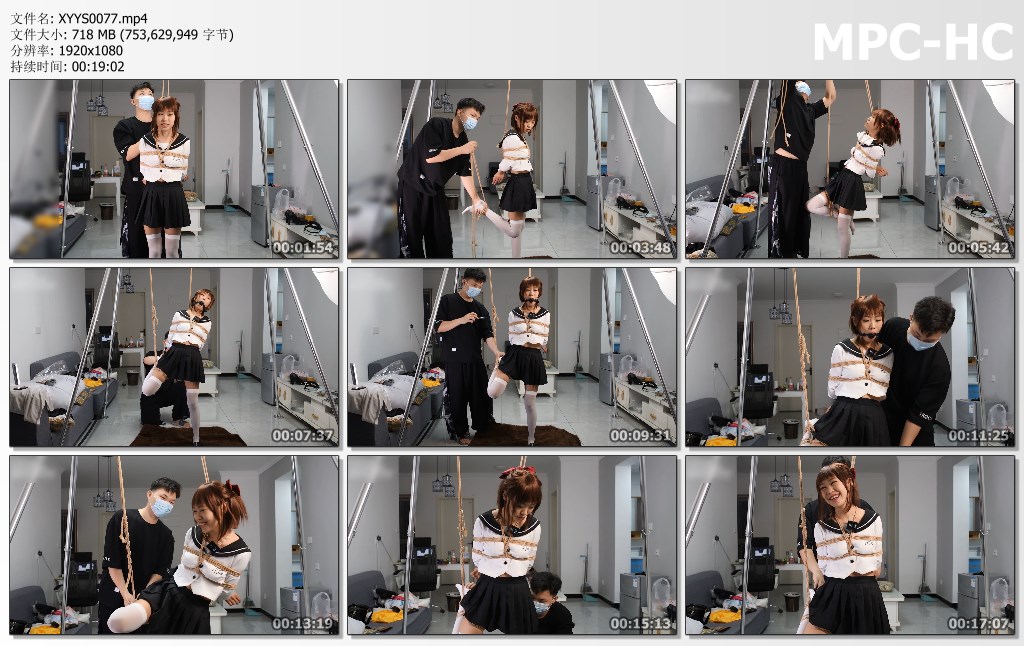 文件名: XYYS0077.mp4
文件大小: 718 MB (753,629,949 字节)
分辨率: 1920x1080
持续时间: 00:19:02

MPC-HC

00:01:54
00:03:48
00:05:42
00:07:37
00:09:31
00:11:25
00:13:19
00:15:13
00:17:07