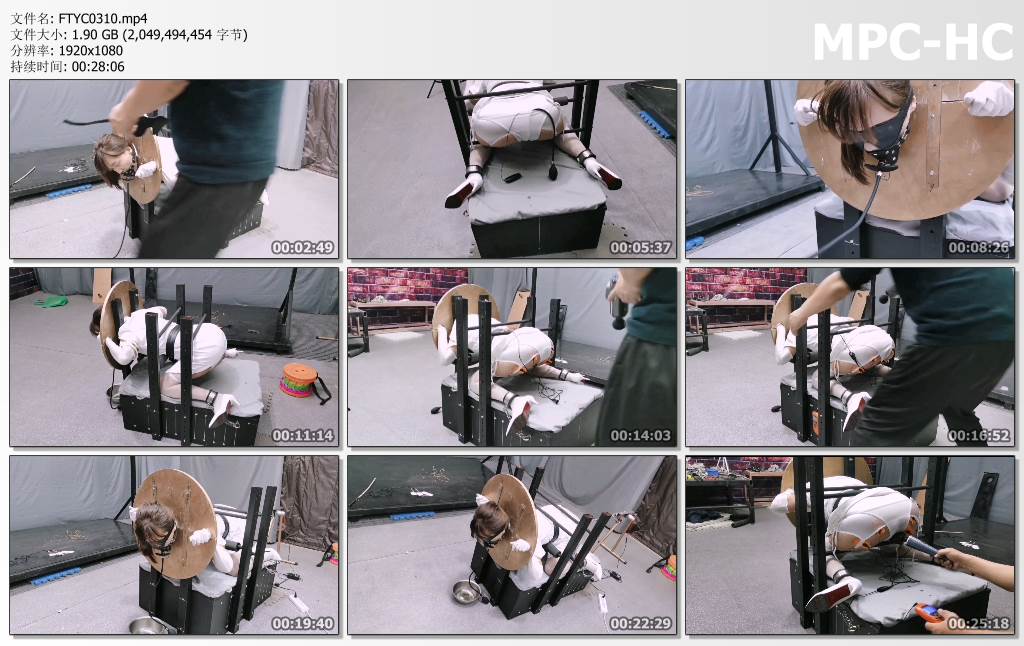 文件名: FTYC0310.mp4
文件大小: 1.90 GB (2,049,494,454 字节)
分辨率: 1920x1080
持续时间: 00:28:06

MPC-HC

00:02:49
00:05:37
00:08:26
00:11:14
00:14:03
00:16:52
00:19:40
00:22:29
00:25:18