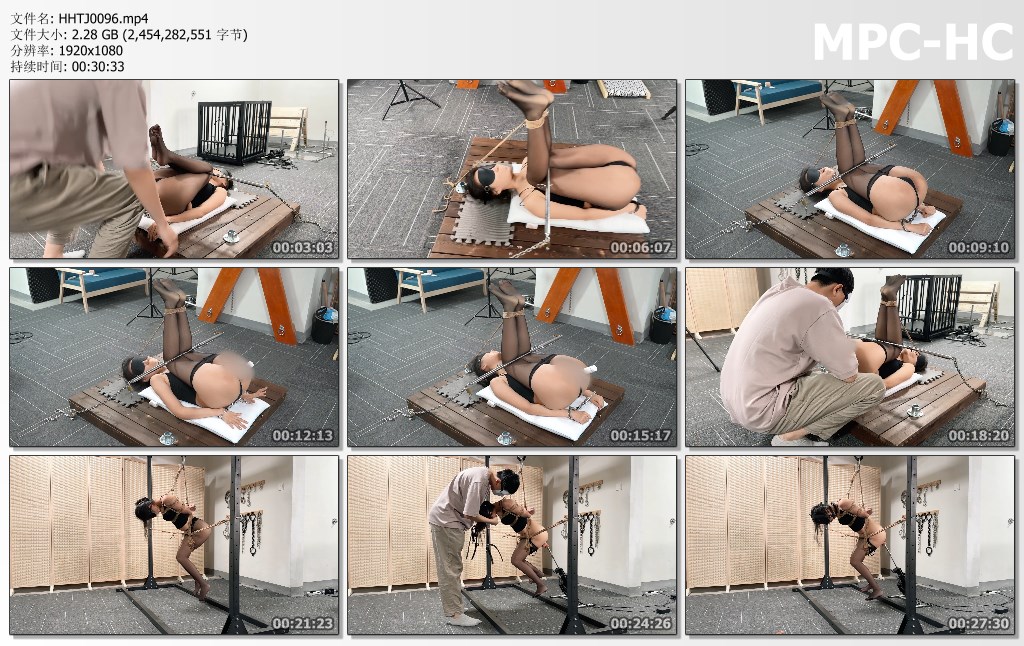 文件名: HHTJ0096.mp4
文件大小: 2.28 GB (2,454,282,551 字节)
分辨率: 1920x1080
持续时间: 00:30:33

MPC-HC

00:03:03
00:06:07
00:09:10
00:12:13
00:15:17
00:18:20
00:21:23
00:24:26
00:27:30