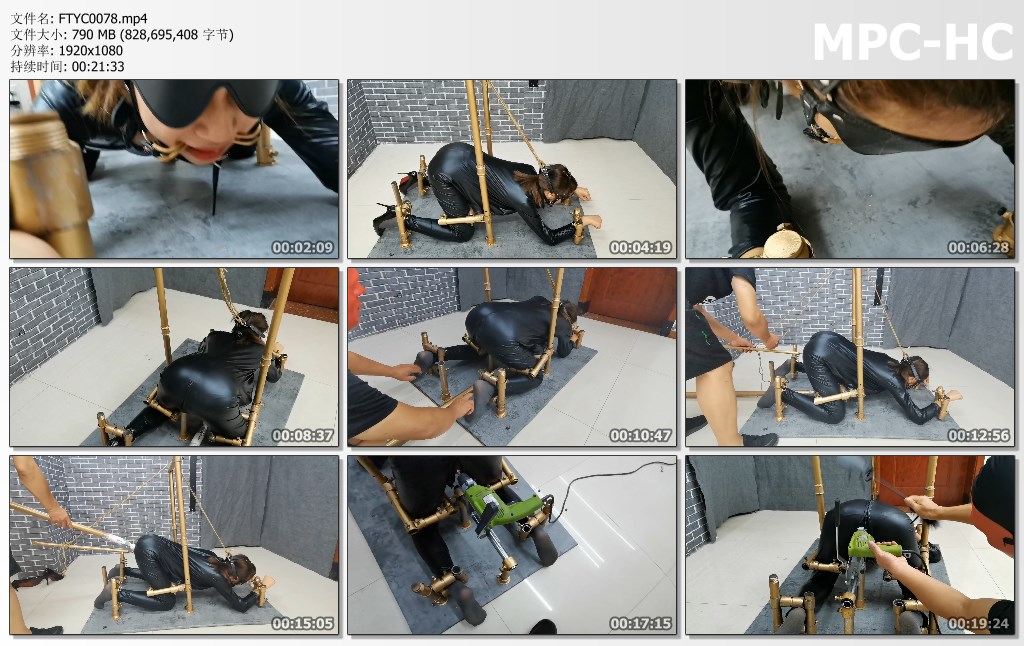 文件名: FTYC0078.mp4
文件大小: 790 MB (828,695,408 字节)
分辨率: 1920x1080
持续时间: 00:21:33

MPC-HC

00:02:09
00:04:19
00:06:28
00:08:37
00:10:47
00:12:56
00:15:05
00:17:15
00:19:24